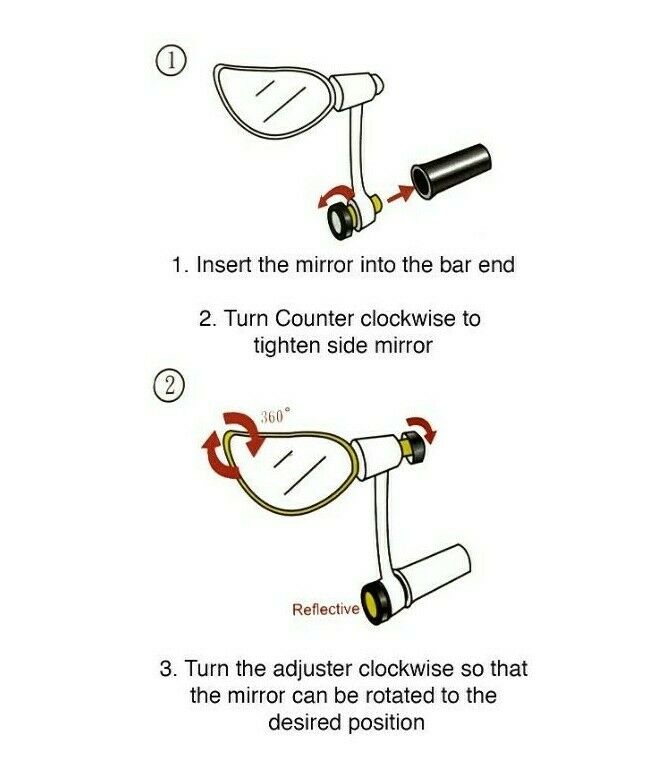 ①

1. Insert the mirror into the bar end

2. Turn Counter clockwise to tighten side mirror

②

360°

Reflective

3. Turn the adjuster clockwise so that the mirror can be rotated to the desired position